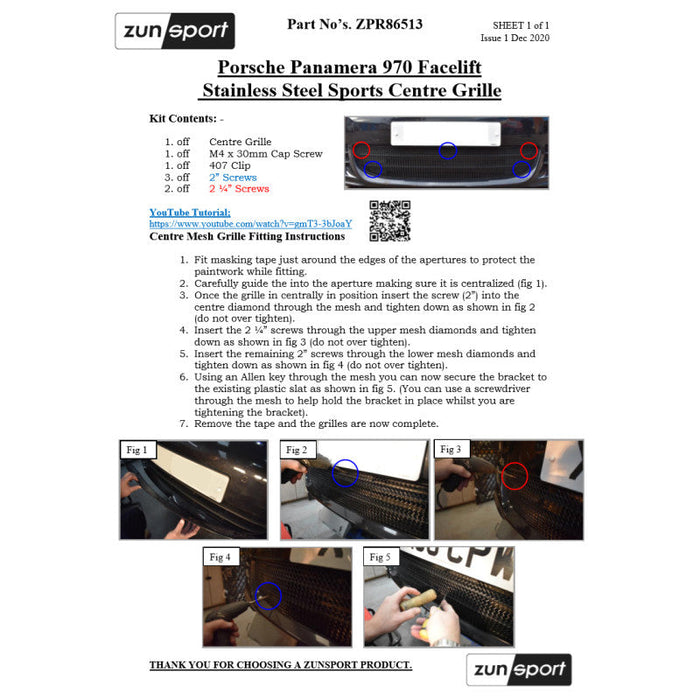 zunsport

Part No's. ZPR86513

SHEET 1 of 1
Issue 1 Dec 2020

Porsche Panamera 970 Facelift
Stainless Steel Sports Centre Grille

Kit Contents: -

1. off Centre Grille
1. off M4 x 30mm Cap Screw
1. off 407 Clip
3. off 2" Screws
2. off 2 ¼" Screws

YouTube Tutorial:
https://www.youtube.com/watch?v=gmT3-3bJoaY
Centre Mesh Grille Fitting Instructions

1. Fit masking tape just around the edges of the apertures to protect the paintwork while fitting.
2. Carefully guide the into the aperture making sure it is centralized (fig 1).
3. Once the grille in centrally in position insert the screw (2") into the centre diamond through the mesh and tighten down as shown in fig 2 (do not over tighten).
4. Insert the 2 ¼" screws through the upper mesh diamonds and tighten down as shown in fig 3 (do not over tighten).
5. Insert the remaining 2" screws through the lower mesh diamonds and tighten down as shown in fig 4 (do not over tighten).
6. Using an Allen key through the mesh you can now secure the bracket to the existing plastic slat as shown in fig 5. (You can use a screwdriver through the mesh to help hold the bracket in place whilst you are tightening the bracket).
7. Remove the tape and the grilles are now complete.

Fig 1

Fig 2

Fig 3

Fig 4

Fig 5

THANK YOU FOR CHOOSING A ZUNSPORT PRODUCT.

zunsport