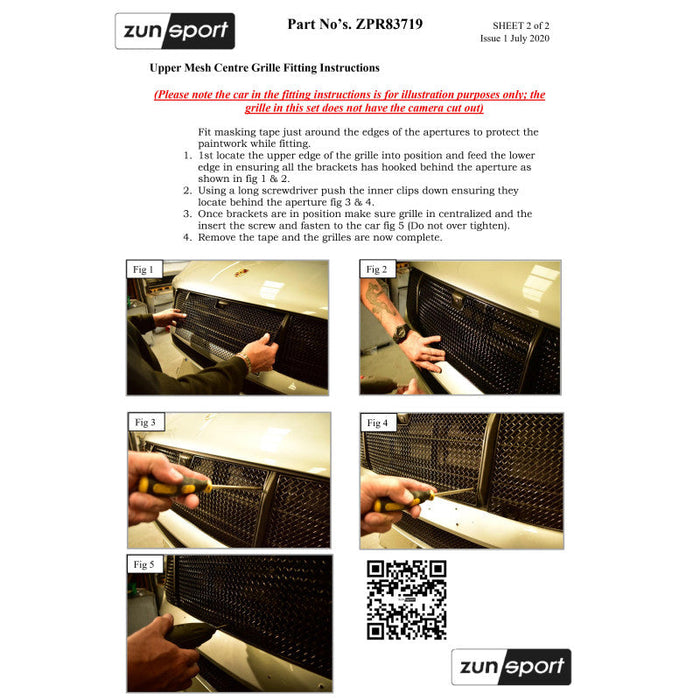 zunsport

Part No's. ZPR83719

SHEET 2 of 2
Issue 1 July 2020

Upper Mesh Centre Grille Fitting Instructions

(Please note the car in the fitting instructions is for illustration purposes only; the grille in this set does not have the camera cut out)

Fit masking tape just around the edges of the apertures to protect the paintwork while fitting.
1. 1st locate the upper edge of the grille into position and feed the lower edge in ensuring all the brackets has hooked behind the aperture as shown in fig 1 & 2.
2. Using a long screwdriver push the inner clips down ensuring they locate behind the aperture fig 3 & 4.
3. Once brackets are in position make sure grille in centralized and the insert the screw and fasten to the car fig 5 (Do not over tighten).
4. Remove the tape and the grilles are now complete.

Fig 1

Fig 2

Fig 3

Fig 4

Fig 5

zunsport