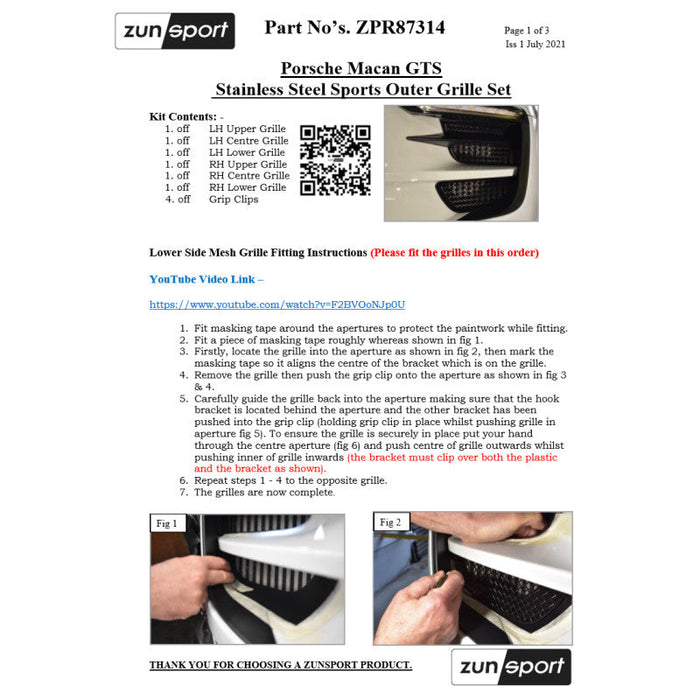 zunsport

Part No's. ZPR87314

Page 1 of 3
Iss 1 July 2021

Porsche Macan GTS
Stainless Steel Sports Outer Grille Set

Kit Contents: -
1. off LH Upper Grille
1. off LH Centre Grille
1. off LH Lower Grille
1. off RH Upper Grille
1. off RH Centre Grille
1. off RH Lower Grille
4. off Grip Clips

Lower Side Mesh Grille Fitting Instructions (Please fit the grilles in this order)

YouTube Video Link –

https://www.youtube.com/watch?v=F2BVOoNJp0U

1. Fit masking tape around the apertures to protect the paintwork while fitting.
2. Fit a piece of masking tape roughly whereas shown in fig 1.
3. Firstly, locate the grille into the aperture as shown in fig 2, then mark the masking tape so it aligns the centre of the bracket which is on the grille.
4. Remove the grille then push the grip clip onto the aperture as shown in fig 3 & 4.
5. Carefully guide the grille back into the aperture making sure that the hook bracket is located behind the aperture and the other bracket has been pushed into the grip clip (holding grip clip in place whilst pushing grille in aperture fig 5). To ensure the grille is securely in place put your hand through the centre aperture (fig 6) and push centre of grille outwards whilst pushing inner of grille inwards (the bracket must clip over both the plastic and the bracket as shown).
6. Repeat steps 1 - 4 to the opposite grille.
7. The grilles are now complete.

Fig 1

Fig 2

THANK YOU FOR CHOOSING A ZUNSPORT PRODUCT.

zunsport