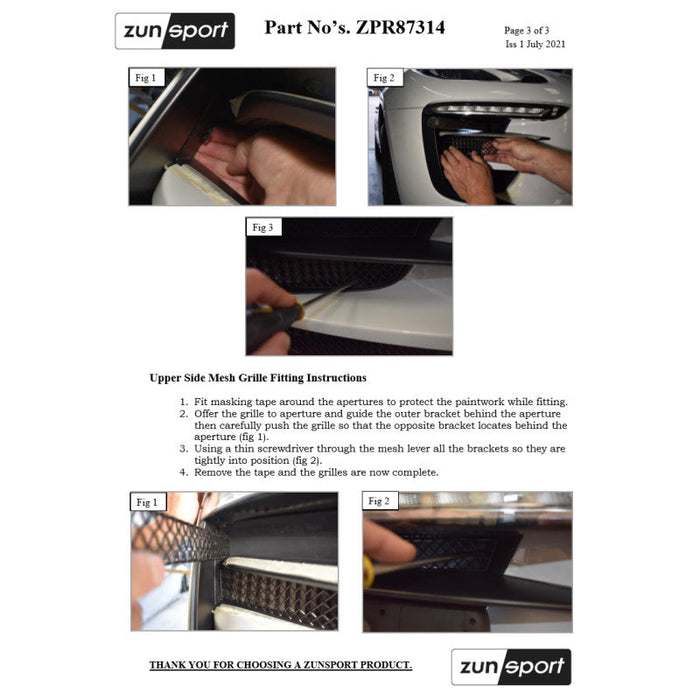 zunsport

Part No's. ZPR87314

Page 3 of 3
Iss 1 July 2021

Fig 1

Fig 2

Fig 3

Upper Side Mesh Grille Fitting Instructions

1. Fit masking tape around the apertures to protect the paintwork while fitting.
2. Offer the grille to aperture and guide the outer bracket behind the aperture then carefully push the grille so that the opposite bracket locates behind the aperture (fig 1).
3. Using a thin screwdriver through the mesh lever all the brackets so they are tightly into position (fig 2).
4. Remove the tape and the grilles are now complete.

Fig 1

Fig 2

THANK YOU FOR CHOOSING A ZUNSPORT PRODUCT.

zunsport