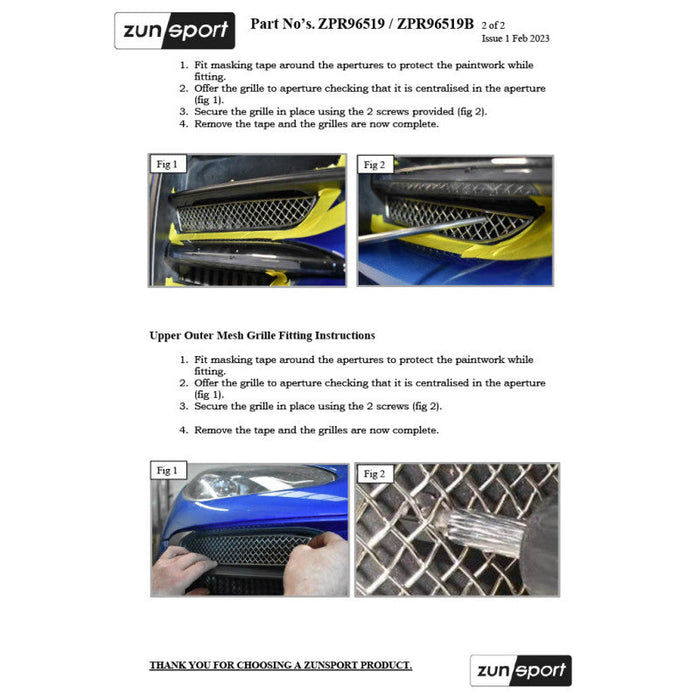 zunsport

Part No's. ZPR96519 / ZPR96519B 2 of 2
Issue 1 Feb 2023

1. Fit masking tape around the apertures to protect the paintwork while fitting.
2. Offer the grille to aperture checking that it is centralised in the aperture (fig 1).
3. Secure the grille in place using the 2 screws provided (fig 2).
4. Remove the tape and the grilles are now complete.

Fig 1

Fig 2

Upper Outer Mesh Grille Fitting Instructions

1. Fit masking tape around the apertures to protect the paintwork while fitting.
2. Offer the grille to aperture checking that it is centralised in the aperture (fig 1).
3. Secure the grille in place using the 2 screws (fig 2).

4. Remove the tape and the grilles are now complete.

Fig 1

Fig 2

THANK YOU FOR CHOOSING A ZUNSPORT PRODUCT.

zunsport