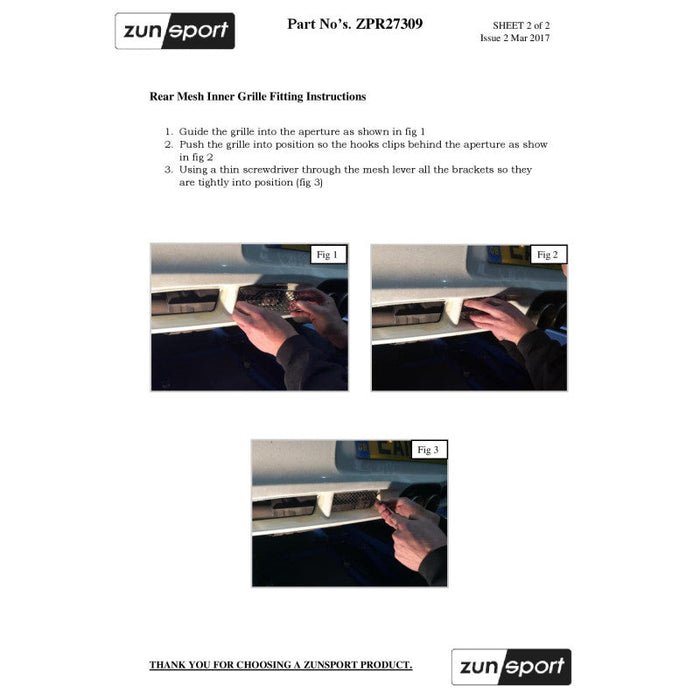 zunsport

Part No's. ZPR27309

SHEET 2 of 2
Issue 2 Mar 2017

Rear Mesh Inner Grille Fitting Instructions

1. Guide the grille into the aperture as shown in fig 1
2. Push the grille into position so the hooks clips behind the aperture as show in fig 2
3. Using a thin screwdriver through the mesh lever all the brackets so they are tightly into position (fig 3)

Fig 1

Fig 2

Fig 3

THANK YOU FOR CHOOSING A ZUNSPORT PRODUCT.

zunsport