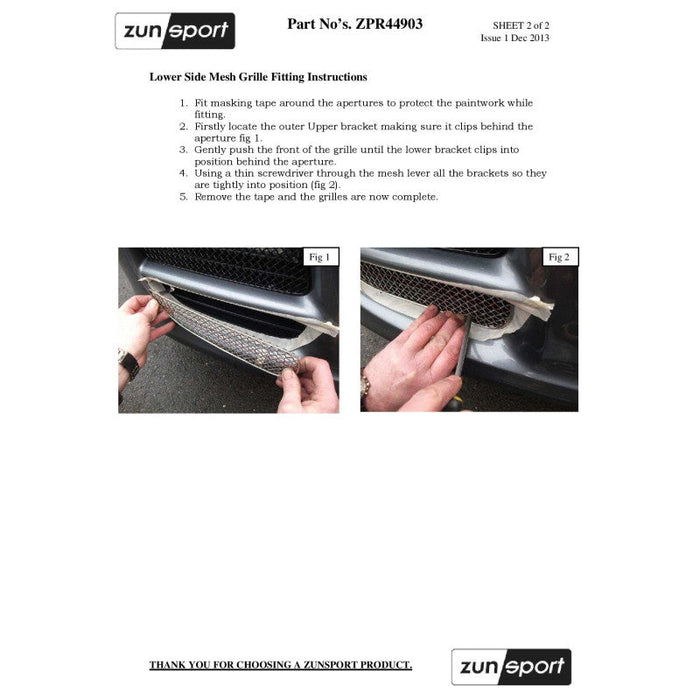 zunsport

Part No's. ZPR44903

SHEET 2 of 2
Issue 1 Dec 2013

Lower Side Mesh Grille Fitting Instructions

1. Fit masking tape around the apertures to protect the paintwork while fitting.
2. Firstly locate the outer Upper bracket making sure it clips behind the aperture fig 1.
3. Gently push the front of the grille until the lower bracket clips into position behind the aperture.
4. Using a thin screwdriver through the mesh lever all the brackets so they are tightly into position (fig 2).
5. Remove the tape and the grilles are now complete.

Fig 1

Fig 2

THANK YOU FOR CHOOSING A ZUNSPORT PRODUCT.

zunsport