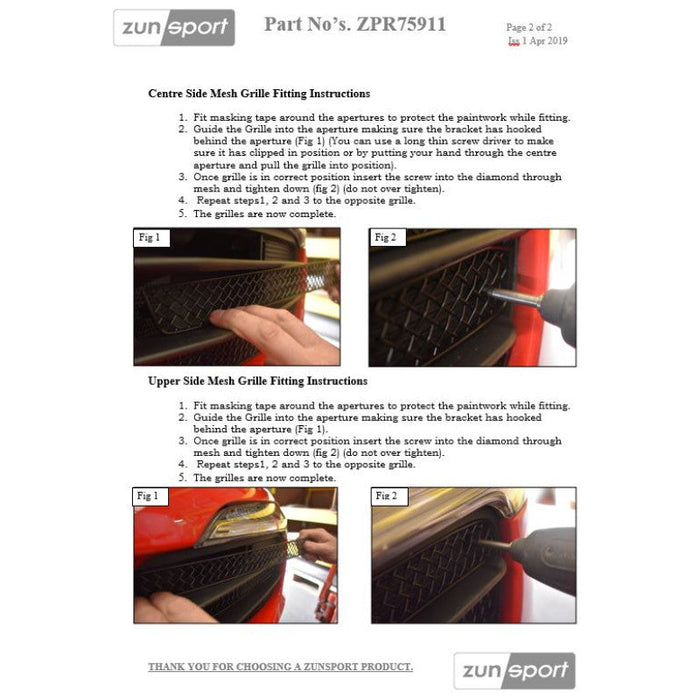 zunsport

Part No's. ZPR75911

Page 2 of 2
Iss 1 Apr 2019

Centre Side Mesh Grille Fitting Instructions

1. Fit masking tape around the apertures to protect the paintwork while fitting.
2. Guide the Grille into the aperture making sure the bracket has hooked behind the aperture (Fig 1) (You can use a long thin screw driver to make sure it has clipped in position or by putting your hand through the centre aperture and pull the grille into position).
3. Once grille is in correct position insert the screw into the diamond through mesh and tighten down (fig 2) (do not over tighten).
4. Repeat steps1, 2 and 3 to the opposite grille.
5. The grilles are now complete.

Fig 1

Fig 2

Upper Side Mesh Grille Fitting Instructions

1. Fit masking tape around the apertures to protect the paintwork while fitting.
2. Guide the Grille into the aperture making sure the bracket has hooked behind the aperture (Fig 1).
3. Once grille is in correct position insert the screw into the diamond through mesh and tighten down (fig 2) (do not over tighten).
4. Repeat steps1, 2 and 3 to the opposite grille.
5. The grilles are now complete.

Fig 1

Fig 2

THANK YOU FOR CHOOSING A ZUNSPORT PRODUCT.

zunsport