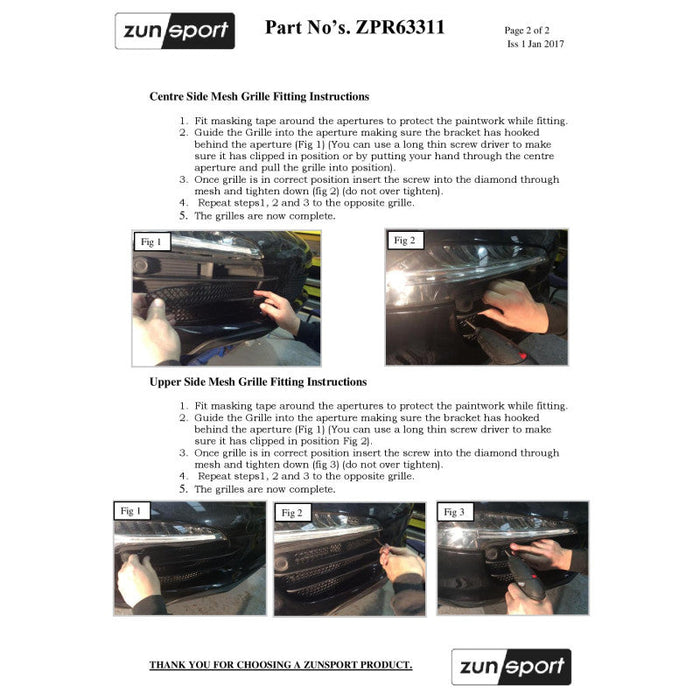 zunsport

Part No's. ZPR63311

Page 2 of 2
Iss 1 Jan 2017

Centre Side Mesh Grille Fitting Instructions

1. Fit masking tape around the apertures to protect the paintwork while fitting.
2. Guide the Grille into the aperture making sure the bracket has hooked behind the aperture (Fig 1) (You can use a long thin screw driver to make sure it has clipped in position or by putting your hand through the centre aperture and pull the grille into position).
3. Once grille is in correct position insert the screw into the diamond through mesh and tighten down (fig 2) (do not over tighten).
4. Repeat steps1, 2 and 3 to the opposite grille.
5. The grilles are now complete.

Fig 1

Fig 2

Upper Side Mesh Grille Fitting Instructions

1. Fit masking tape around the apertures to protect the paintwork while fitting.
2. Guide the Grille into the aperture making sure the bracket has hooked behind the aperture (Fig 1) (You can use a long thin screw driver to make sure it has clipped in position Fig 2).
3. Once grille is in correct position insert the screw into the diamond through mesh and tighten down (fig 3) (do not over tighten).
4. Repeat steps1, 2 and 3 to the opposite grille.
5. The grilles are now complete.

Fig 1

Fig 2

Fig 3

THANK YOU FOR CHOOSING A ZUNSPORT PRODUCT.

zunsport