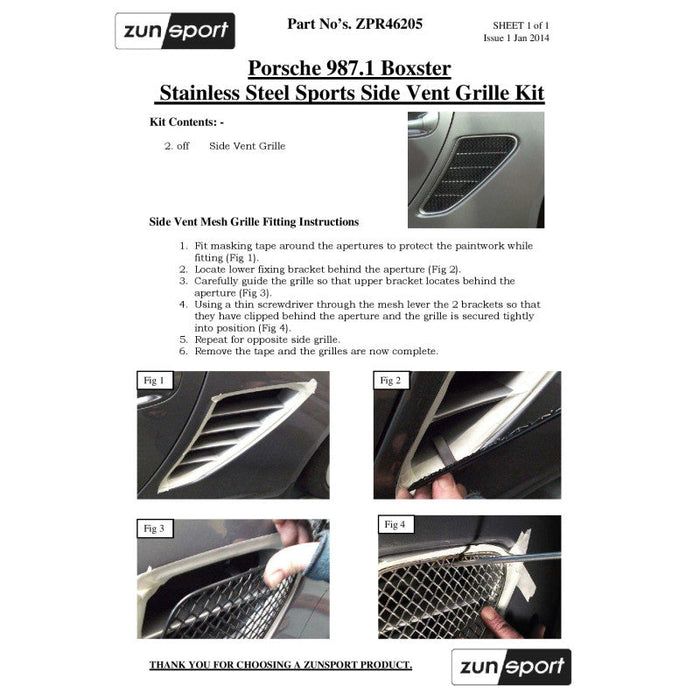 zunsport

Part No's. ZPR46205

SHEET 1 of 1
Issue 1 Jan 2014

Porsche 987.1 Boxster
Stainless Steel Sports Side Vent Grille Kit

Kit Contents: -

2. off Side Vent Grille

Side Vent Mesh Grille Fitting Instructions

1. Fit masking tape around the apertures to protect the paintwork while fitting (Fig 1).
2. Locate lower fixing bracket behind the aperture (Fig 2).
3. Carefully guide the grille so that upper bracket locates behind the aperture (Fig 3).
4. Using a thin screwdriver through the mesh lever the 2 brackets so that they have clipped behind the aperture and the grille is secured tightly into position (Fig 4).
5. Repeat for opposite side grille.
6. Remove the tape and the grilles are now complete.

Fig 1

Fig 2

Fig 3

Fig 4

THANK YOU FOR CHOOSING A ZUNSPORT PRODUCT.

zunsport