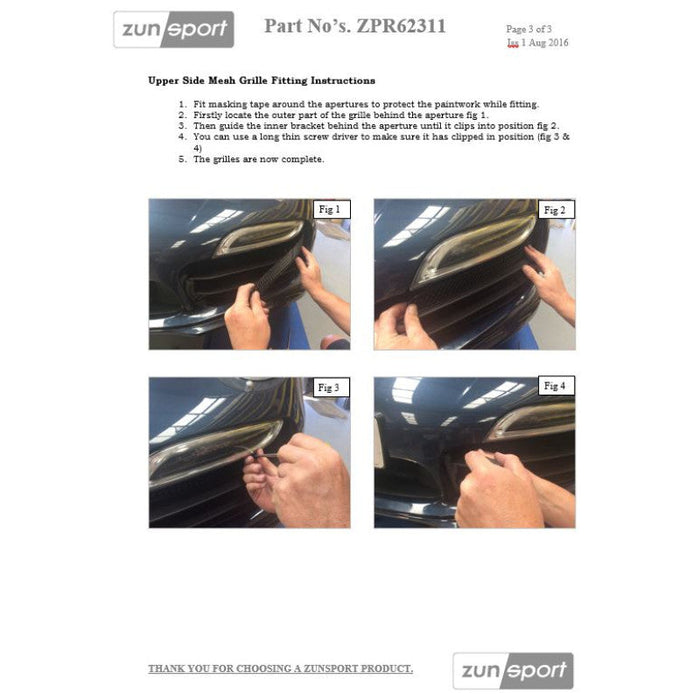 zunsport

Part No's. ZPR62311

Page 3 of 3
Iss 1 Aug 2016

Upper Side Mesh Grille Fitting Instructions

1. Fit masking tape around the apertures to protect the paintwork while fitting.
2. Firstly locate the outer part of the grille behind the aperture fig 1.
3. Then guide the inner bracket behind the aperture until it clips into position fig 2.
4. You can use a long thin screw driver to make sure it has clipped in position (fig 3 & 4)
5. The grilles are now complete.

Fig 1

Fig 2

Fig 3

Fig 4

THANK YOU FOR CHOOSING A ZUNSPORT PRODUCT.

zunsport