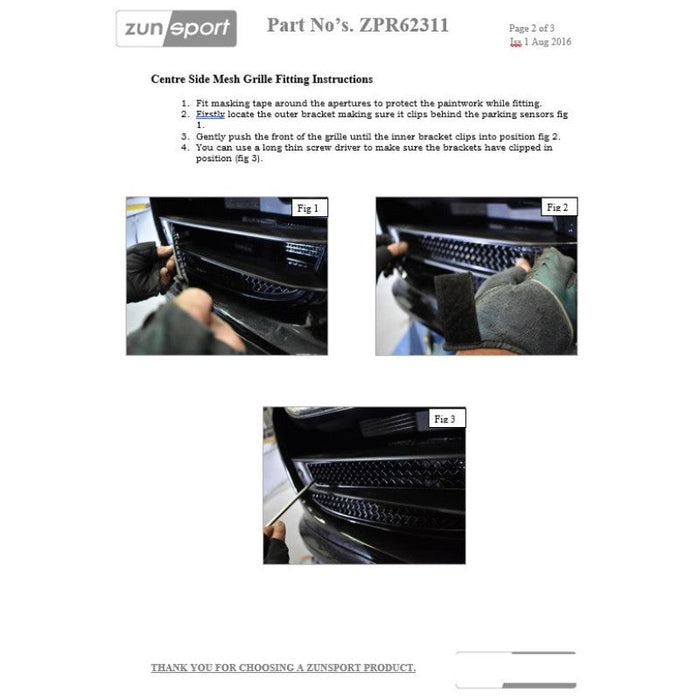 zunsport

Part No's. ZPR62311

Page 2 of 3
Iss 1 Aug 2016

Centre Side Mesh Grille Fitting Instructions

1. Fit masking tape around the apertures to protect the paintwork while fitting.
2. Firstly locate the outer bracket making sure it clips behind the parking sensors fig 1.
3. Gently push the front of the grille until the inner bracket clips into position fig 2.
4. You can use a long thin screw driver to make sure the brackets have clipped in position (fig 3).

Fig 1

Fig 2

Fig 3

THANK YOU FOR CHOOSING A ZUNSPORT PRODUCT.