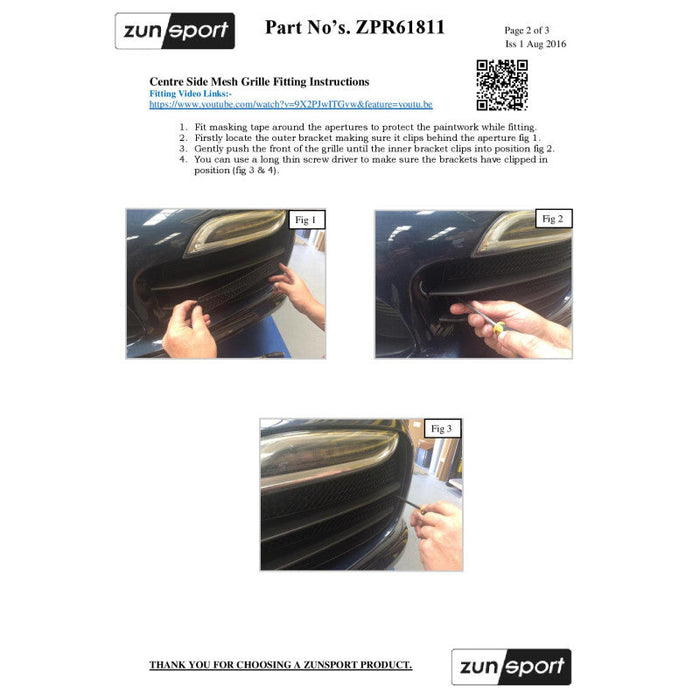 zunsport

Part No's. ZPR61811

Page 2 of 3
Iss 1 Aug 2016

Centre Side Mesh Grille Fitting Instructions
Fitting Video Links:-
https://www.youtube.com/watch?v=9X2PJwITGvw&feature=youtu.be

1. Fit masking tape around the apertures to protect the paintwork while fitting.
2. Firstly locate the outer bracket making sure it clips behind the aperture fig 1.
3. Gently push the front of the grille until the inner bracket clips into position fig 2.
4. You can use a long thin screw driver to make sure the brackets have clipped in position (fig 3 & 4).

Fig 1

Fig 2

Fig 3

THANK YOU FOR CHOOSING A ZUNSPORT PRODUCT.

zunsport