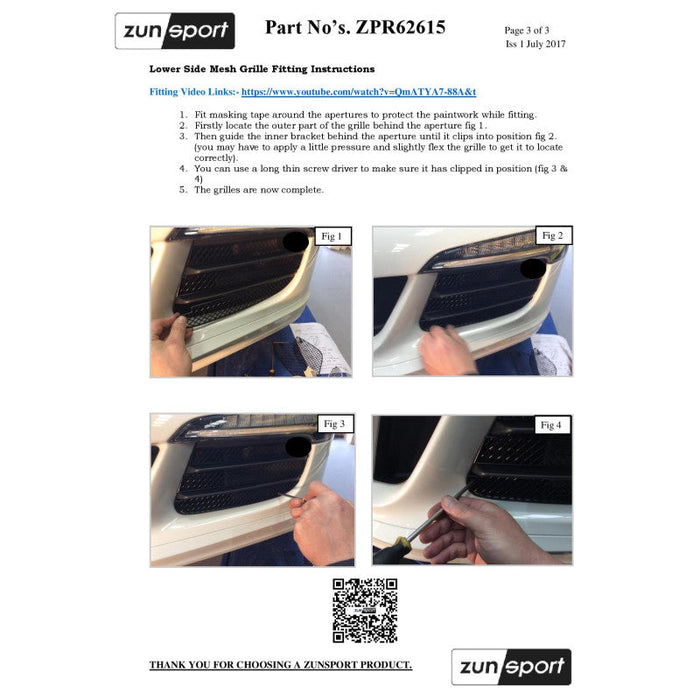 zunsport

Part No's. ZPR62615

Page 3 of 3
Iss 1 July 2017

Lower Side Mesh Grille Fitting Instructions

Fitting Video Links:- https://www.youtube.com/watch?v=QmATYA7-88A&t

1. Fit masking tape around the apertures to protect the paintwork while fitting.
2. Firstly locate the outer part of the grille behind the aperture fig 1.
3. Then guide the inner bracket behind the aperture until it clips into position fig 2. (you may have to apply a little pressure and slightly flex the grille to get it to locate correctly).
4. You can use a long thin screw driver to make sure it has clipped in position (fig 3 & 4)
5. The grilles are now complete.

Fig 1

Fig 2

Fig 3

Fig 4

THANK YOU FOR CHOOSING A ZUNSPORT PRODUCT.

zunsport