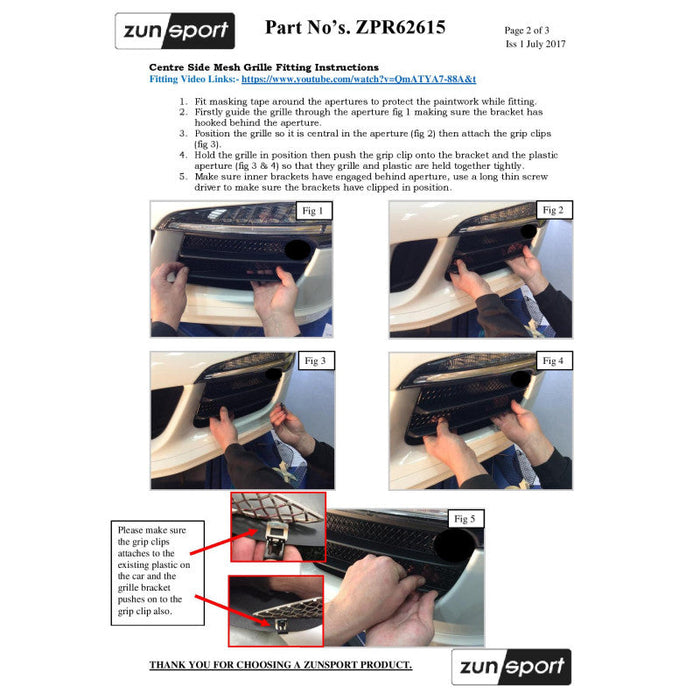 zunsport

Part No's. ZPR62615

Page 2 of 3
Iss 1 July 2017

Centre Side Mesh Grille Fitting Instructions
Fitting Video Links:- https://www.youtube.com/watch?v=QmATYA7-88A&t

1. Fit masking tape around the apertures to protect the paintwork while fitting.
2. Firstly guide the grille through the aperture fig 1 making sure the bracket has hooked behind the aperture.
3. Position the grille so it is central in the aperture (fig 2) then attach the grip clips (fig 3).
4. Hold the grille in position then push the grip clip onto the bracket and the plastic aperture (fig 3 & 4) so that they grille and plastic are held together tightly.
5. Make sure inner brackets have engaged behind aperture, use a long thin screw driver to make sure the brackets have clipped in position.

Fig 1

Fig 2

Fig 3

Fig 4

Fig 5

Please make sure the grip clips attaches to the existing plastic on the car and the grille bracket pushes on to the grip clip also.

THANK YOU FOR CHOOSING A ZUNSPORT PRODUCT.

zunsport