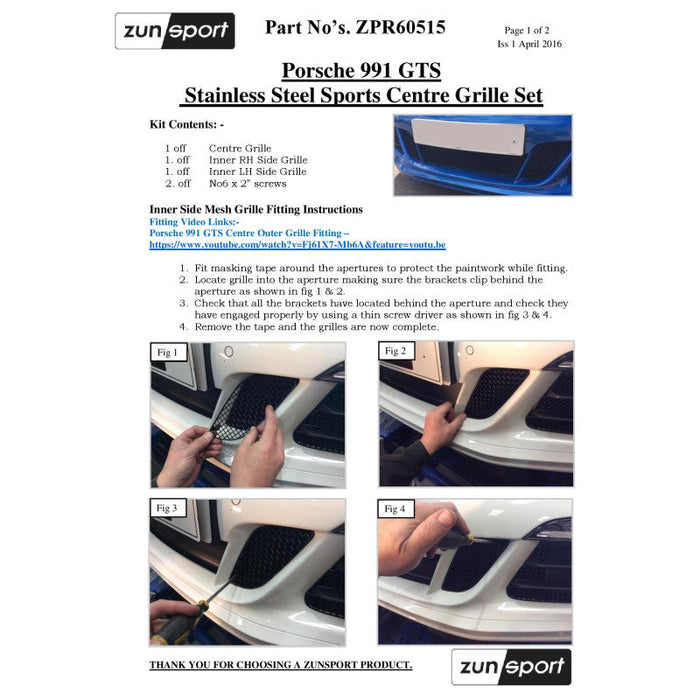 zunsport

Part No's. ZPR60515

Page 1 of 2
Iss 1 April 2016

Porsche 991 GTS
Stainless Steel Sports Centre Grille Set

Kit Contents: -

1 off Centre Grille
1. off Inner RH Side Grille
1. off Inner LH Side Grille
2. off No6 x 2" screws

Inner Side Mesh Grille Fitting Instructions
Fitting Video Links:-
Porsche 991 GTS Centre Outer Grille Fitting –
https://www.youtube.com/watch?v=Fj61X7-Mb6A&feature=youtu.be

1. Fit masking tape around the apertures to protect the paintwork while fitting.
2. Locate grille into the aperture making sure the brackets clip behind the aperture as shown in fig 1 & 2.
3. Check that all the brackets have located behind the aperture and check they have engaged properly by using a thin screw driver as shown in fig 3 & 4.
4. Remove the tape and the grilles are now complete.

Fig 1

Fig 2

Fig 3

Fig 4

THANK YOU FOR CHOOSING A ZUNSPORT PRODUCT.

zunsport