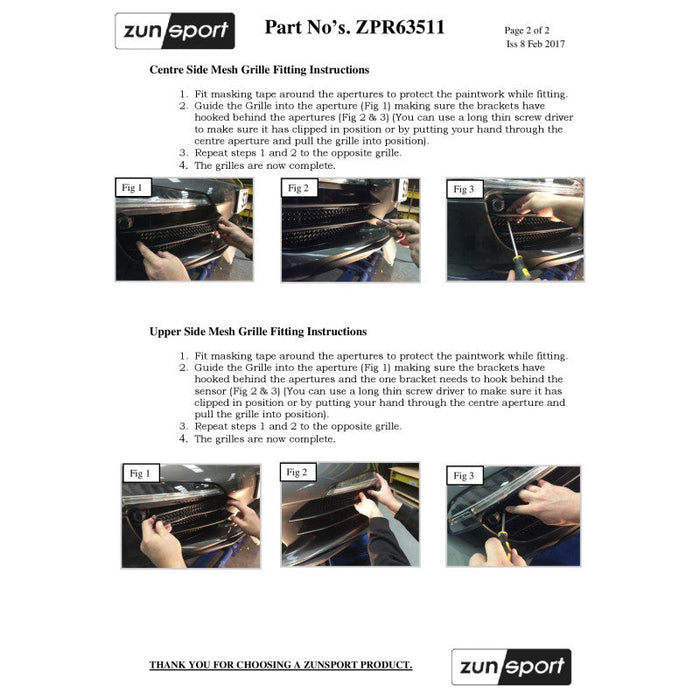 zunsport

Part No's. ZPR63511

Page 2 of 2
Iss 8 Feb 2017

Centre Side Mesh Grille Fitting Instructions

1. Fit masking tape around the apertures to protect the paintwork while fitting.
2. Guide the Grille into the aperture (Fig 1) making sure the brackets have hooked behind the apertures (Fig 2 & 3) (You can use a long thin screw driver to make sure it has clipped in position or by putting your hand through the centre aperture and pull the grille into position).
3. Repeat steps 1 and 2 to the opposite grille.
4. The grilles are now complete.

Fig 1

Fig 2

Fig 3

Upper Side Mesh Grille Fitting Instructions

1. Fit masking tape around the apertures to protect the paintwork while fitting.
2. Guide the Grille into the aperture (Fig 1) making sure the brackets have hooked behind the apertures and the one bracket needs to hook behind the sensor (Fig 2 & 3) (You can use a long thin screw driver to make sure it has clipped in position or by putting your hand through the centre aperture and pull the grille into position).
3. Repeat steps 1 and 2 to the opposite grille.
4. The grilles are now complete.

Fig 1

Fig 2

Fig 3

THANK YOU FOR CHOOSING A ZUNSPORT PRODUCT.

zunsport