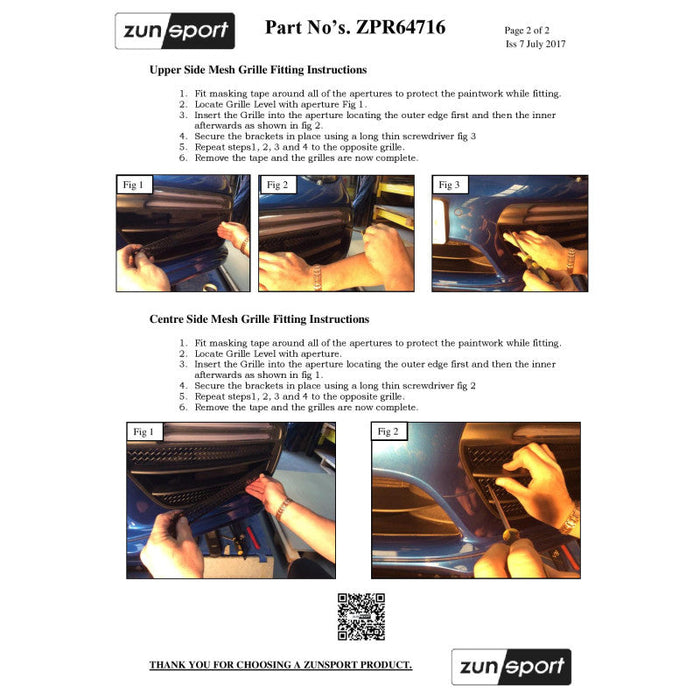 zunsport

Part No's. ZPR64716

Page 2 of 2
Iss 7 July 2017

Upper Side Mesh Grille Fitting Instructions

1. Fit masking tape around all of the apertures to protect the paintwork while fitting.
2. Locate Grille Level with aperture Fig 1.
3. Insert the Grille into the aperture locating the outer edge first and then the inner afterwards as shown in fig 2.
4. Secure the brackets in place using a long thin screwdriver fig 3
5. Repeat steps1, 2, 3 and 4 to the opposite grille.
6. Remove the tape and the grilles are now complete.

Fig 1

Fig 2

Fig 3

Centre Side Mesh Grille Fitting Instructions

1. Fit masking tape around all of the apertures to protect the paintwork while fitting.
2. Locate Grille Level with aperture.
3. Insert the Grille into the aperture locating the outer edge first and then the inner afterwards as shown in fig 1.
4. Secure the brackets in place using a long thin screwdriver fig 2
5. Repeat steps1, 2, 3 and 4 to the opposite grille.
6. Remove the tape and the grilles are now complete.

Fig 1

Fig 2

THANK YOU FOR CHOOSING A ZUNSPORT PRODUCT.

zunsport