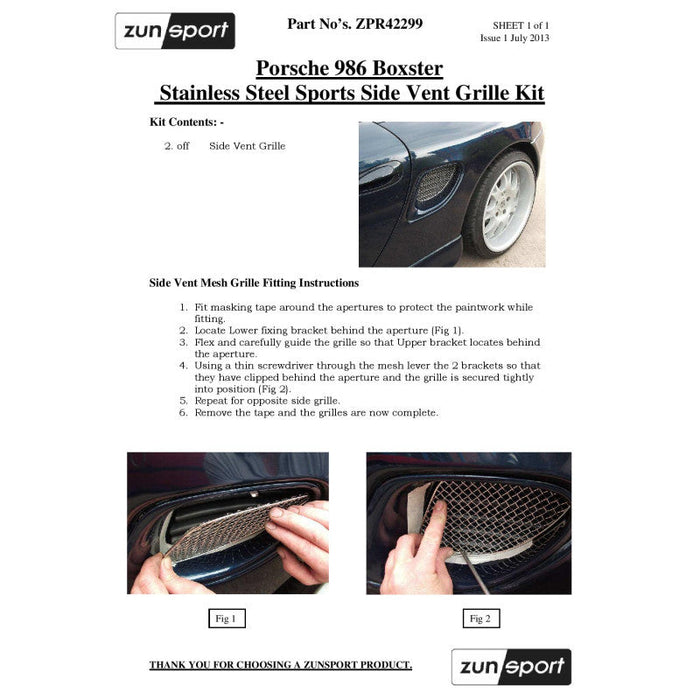 zunsport

Part No's. ZPR42299

SHEET 1 of 1
Issue 1 July 2013

Porsche 986 Boxster
Stainless Steel Sports Side Vent Grille Kit

Kit Contents: -

2. off Side Vent Grille

Side Vent Mesh Grille Fitting Instructions

1. Fit masking tape around the apertures to protect the paintwork while fitting.
2. Locate Lower fixing bracket behind the aperture (Fig 1).
3. Flex and carefully guide the grille so that Upper bracket locates behind the aperture.
4. Using a thin screwdriver through the mesh lever the 2 brackets so that they have clipped behind the aperture and the grille is secured tightly into position (Fig 2).
5. Repeat for opposite side grille.
6. Remove the tape and the grilles are now complete.

Fig 1

Fig 2

THANK YOU FOR CHOOSING A ZUNSPORT PRODUCT.

zunsport