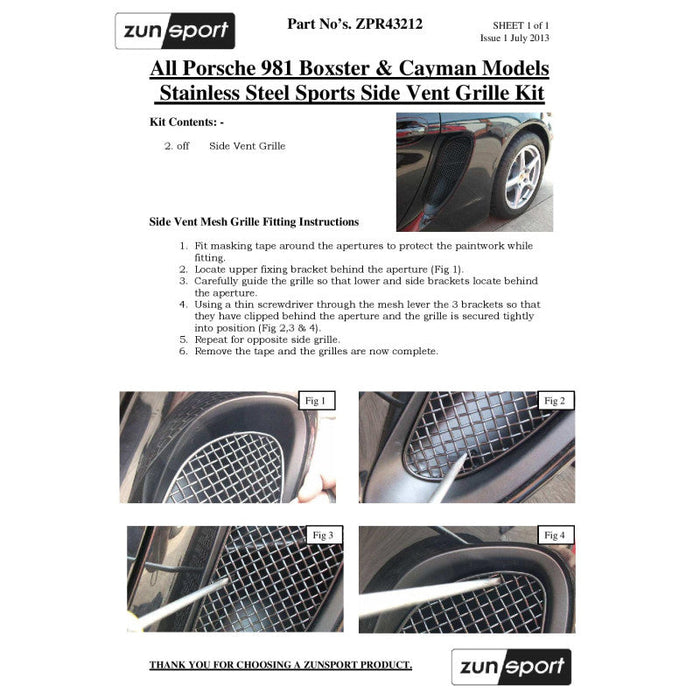 zunsport

Part No's. ZPR43212

SHEET 1 of 1
Issue 1 July 2013

All Porsche 981 Boxster & Cayman Models
Stainless Steel Sports Side Vent Grille Kit

Kit Contents: -

2. off Side Vent Grille

Side Vent Mesh Grille Fitting Instructions

1. Fit masking tape around the apertures to protect the paintwork while fitting.
2. Locate upper fixing bracket behind the aperture (Fig 1).
3. Carefully guide the grille so that lower and side brackets locate behind the aperture.
4. Using a thin screwdriver through the mesh lever the 3 brackets so that they have clipped behind the aperture and the grille is secured tightly into position (Fig 2,3 & 4).
5. Repeat for opposite side grille.
6. Remove the tape and the grilles are now complete.

Fig 1

Fig 2

Fig 3

Fig 4

THANK YOU FOR CHOOSING A ZUNSPORT PRODUCT.

zunsport