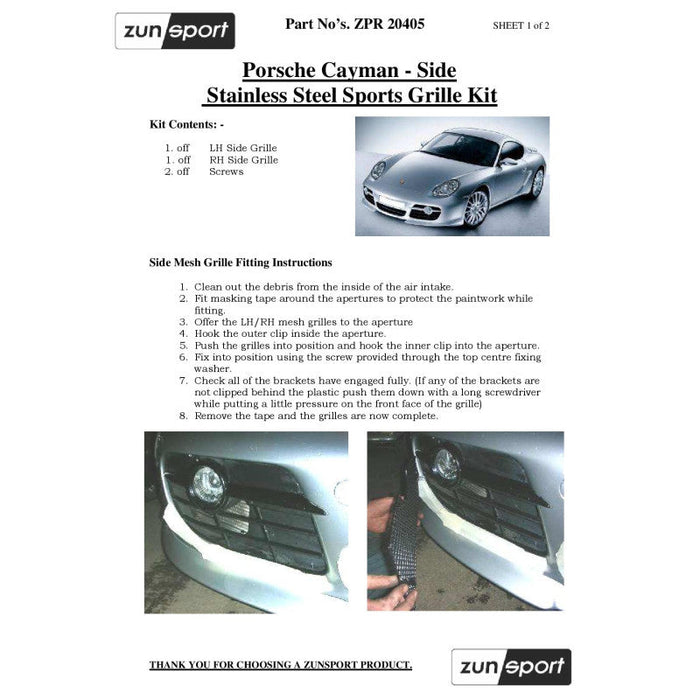 zunsport

Part No's. ZPR 20405

SHEET 1 of 2

Porsche Cayman - Side
Stainless Steel Sports Grille Kit

Kit Contents: -

1. off LH Side Grille
1. off RH Side Grille
2. off Screws

Side Mesh Grille Fitting Instructions

1. Clean out the debris from the inside of the air intake.
2. Fit masking tape around the apertures to protect the paintwork while fitting.
3. Offer the LH/RH mesh grilles to the aperture
4. Hook the outer clip inside the aperture.
5. Push the grilles into position and hook the inner clip into the aperture.
6. Fix into position using the screw provided through the top centre fixing washer.
7. Check all of the brackets have engaged fully. (If any of the brackets are not clipped behind the plastic push them down with a long screwdriver while putting a little pressure on the front face of the grille)
8. Remove the tape and the grilles are now complete.

THANK YOU FOR CHOOSING A ZUNSPORT PRODUCT.

zunsport