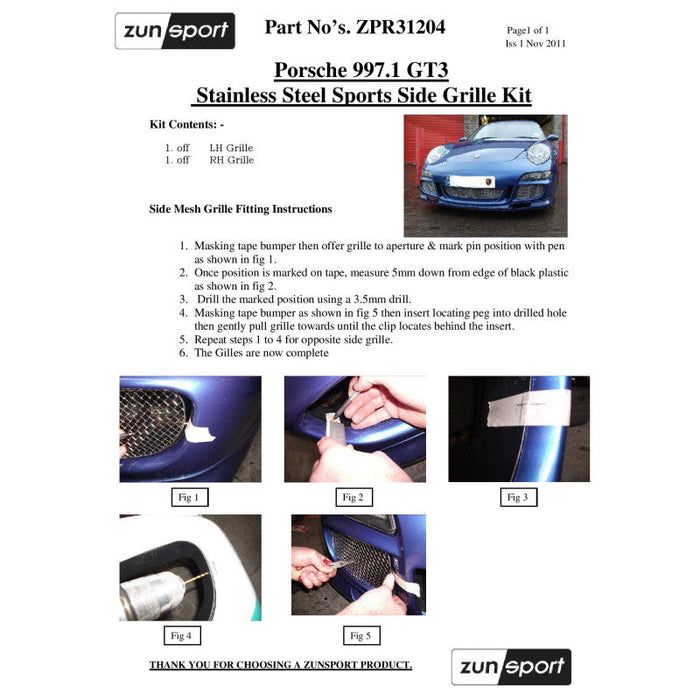 zunsport

Part No's. ZPR31204

Page1 of 1
Iss 1 Nov 2011

Porsche 997.1 GT3
Stainless Steel Sports Side Grille Kit

Kit Contents: -

1. off LH Grille
1. off RH Grille

Side Mesh Grille Fitting Instructions

1. Masking tape bumper then offer grille to aperture & mark pin position with pen as shown in fig 1.
2. Once position is marked on tape, measure 5mm down from edge of black plastic as shown in fig 2.
3. Drill the marked position using a 3.5mm drill.
4. Masking tape bumper as shown in fig 5 then insert locating peg into drilled hole then gently pull grille towards until the clip locates behind the insert.
5. Repeat steps 1 to 4 for opposite side grille.
6. The Gilles are now complete

Fig 1

Fig 2

Fig 3

Fig 4

Fig 5

THANK YOU FOR CHOOSING A ZUNSPORT PRODUCT.

zunsport