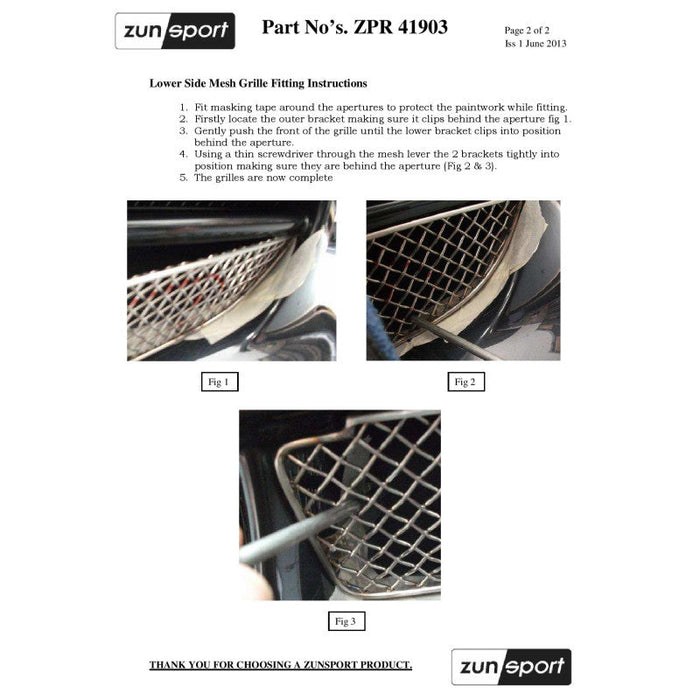 zunsport

Part No's. ZPR 41903

Page 2 of 2
Iss 1 June 2013

Lower Side Mesh Grille Fitting Instructions

1. Fit masking tape around the apertures to protect the paintwork while fitting.
2. Firstly locate the outer bracket making sure it clips behind the aperture fig 1.
3. Gently push the front of the grille until the lower bracket clips into position behind the aperture.
4. Using a thin screwdriver through the mesh lever the 2 brackets tightly into position making sure they are behind the aperture (Fig 2 & 3).
5. The grilles are now complete

Fig 1

Fig 2

Fig 3

THANK YOU FOR CHOOSING A ZUNSPORT PRODUCT.

zunsport