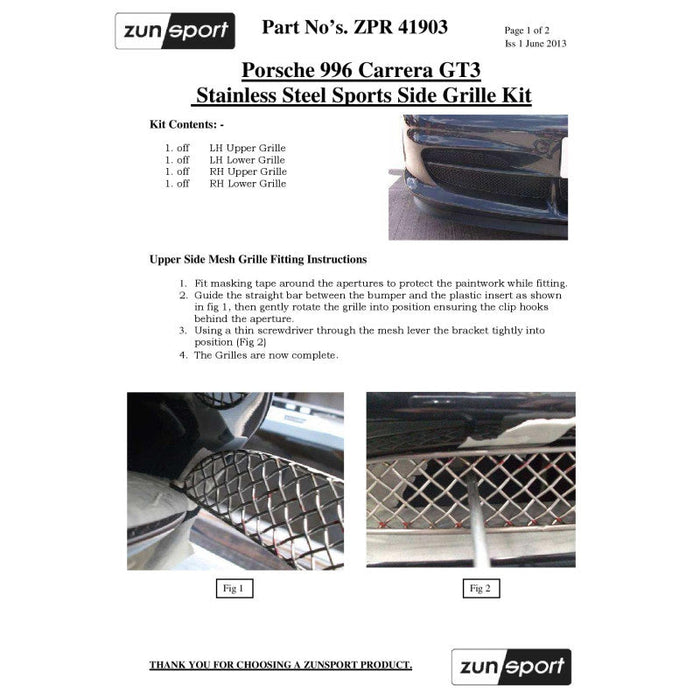 zunsport

Part No's. ZPR 41903

Page 1 of 2
Iss 1 June 2013

Porsche 996 Carrera GT3
Stainless Steel Sports Side Grille Kit

Kit Contents: -

1. off LH Upper Grille
1. off LH Lower Grille
1. off RH Upper Grille
1. off RH Lower Grille

Upper Side Mesh Grille Fitting Instructions

1. Fit masking tape around the apertures to protect the paintwork while fitting.
2. Guide the straight bar between the bumper and the plastic insert as shown in fig 1, then gently rotate the grille into position ensuring the clip hooks behind the aperture.
3. Using a thin screwdriver through the mesh lever the bracket tightly into position (Fig 2)
4. The Grilles are now complete.

Fig 1

Fig 2

THANK YOU FOR CHOOSING A ZUNSPORT PRODUCT.

zunsport