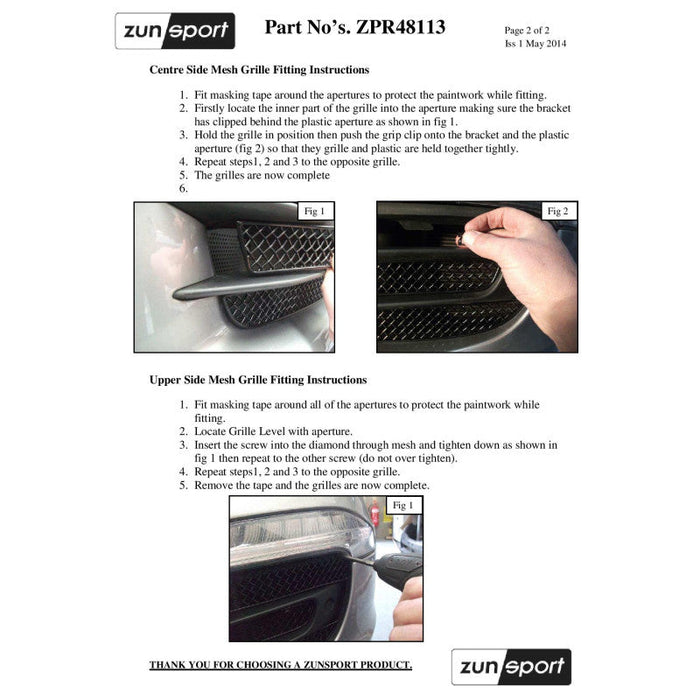 zunsport

Part No's. ZPR48113

Page 2 of 2
Iss 1 May 2014

Centre Side Mesh Grille Fitting Instructions

1. Fit masking tape around the apertures to protect the paintwork while fitting.
2. Firstly locate the inner part of the grille into the aperture making sure the bracket has clipped behind the plastic aperture as shown in fig 1.
3. Hold the grille in position then push the grip clip onto the bracket and the plastic aperture (fig 2) so that they grille and plastic are held together tightly.
4. Repeat steps1, 2 and 3 to the opposite grille.
5. The grilles are now complete
6.

Fig 1

Fig 2

Upper Side Mesh Grille Fitting Instructions

1. Fit masking tape around all of the apertures to protect the paintwork while fitting.
2. Locate Grille Level with aperture.
3. Insert the screw into the diamond through mesh and tighten down as shown in fig 1 then repeat to the other screw (do not over tighten).
4. Repeat steps1, 2 and 3 to the opposite grille.
5. Remove the tape and the grilles are now complete.

Fig 1

THANK YOU FOR CHOOSING A ZUNSPORT PRODUCT.

zunsport