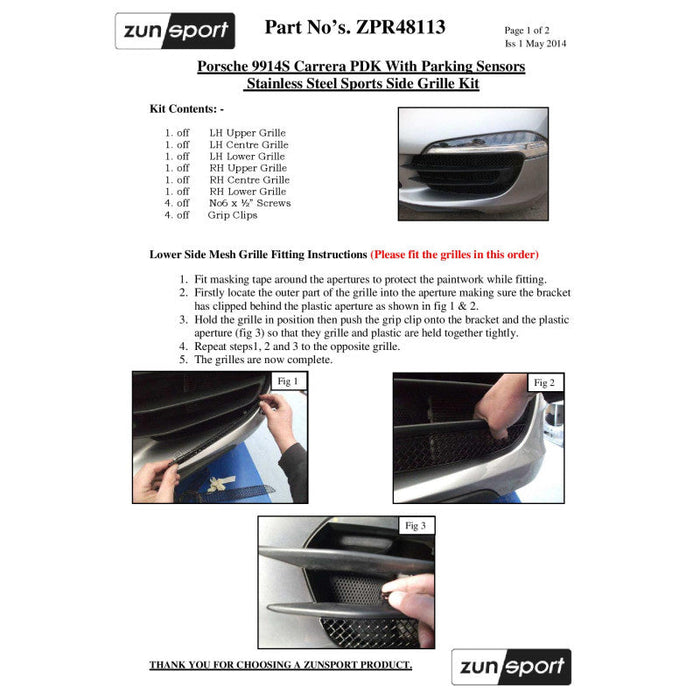 zunsport

Part No's. ZPR48113

Page 1 of 2
Iss 1 May 2014

Porsche 9914S Carrera PDK With Parking Sensors
Stainless Steel Sports Side Grille Kit

Kit Contents: -

1. off LH Upper Grille
1. off LH Centre Grille
1. off LH Lower Grille
1. off RH Upper Grille
1. off RH Centre Grille
1. off RH Lower Grille
4. off No6 x ½" Screws
4. off Grip Clips

Lower Side Mesh Grille Fitting Instructions (Please fit the grilles in this order)

1. Fit masking tape around the apertures to protect the paintwork while fitting.
2. Firstly locate the outer part of the grille into the aperture making sure the bracket has clipped behind the plastic aperture as shown in fig 1 & 2.
3. Hold the grille in position then push the grip clip onto the bracket and the plastic aperture (fig 3) so that they grille and plastic are held together tightly.
4. Repeat steps1, 2 and 3 to the opposite grille.
5. The grilles are now complete.

Fig 1

Fig 2

Fig 3

THANK YOU FOR CHOOSING A ZUNSPORT PRODUCT.

zunsport