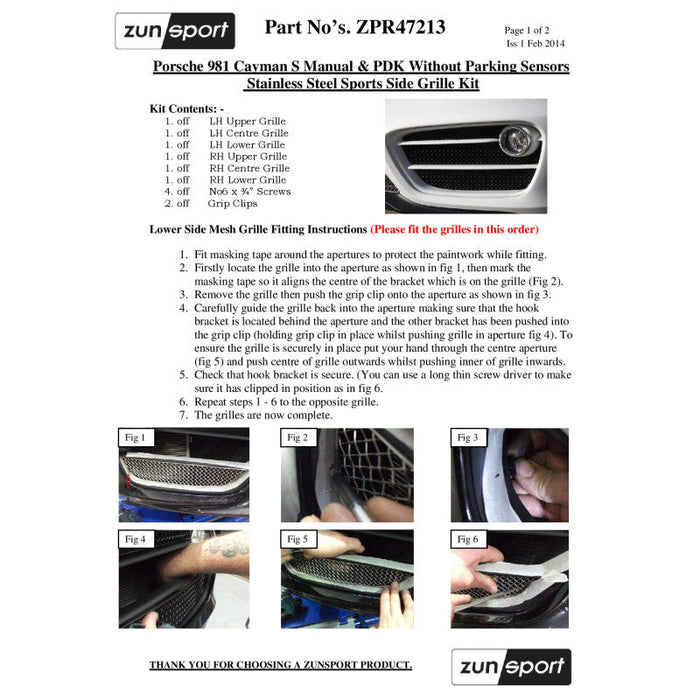 zunsport

Part No's. ZPR47213

Page 1 of 2
Iss 1 Feb 2014

Porsche 981 Cayman S Manual & PDK Without Parking Sensors
Stainless Steel Sports Side Grille Kit

Kit Contents: -
1. off LH Upper Grille
1. off LH Centre Grille
1. off LH Lower Grille
1. off RH Upper Grille
1. off RH Centre Grille
1. off RH Lower Grille
4. off No6 x ¾" Screws
2. off Grip Clips

Lower Side Mesh Grille Fitting Instructions (Please fit the grilles in this order)

1. Fit masking tape around the apertures to protect the paintwork while fitting.
2. Firstly locate the grille into the aperture as shown in fig 1, then mark the masking tape so it aligns the centre of the bracket which is on the grille (Fig 2).
3. Remove the grille then push the grip clip onto the aperture as shown in fig 3.
4. Carefully guide the grille back into the aperture making sure that the hook bracket is located behind the aperture and the other bracket has been pushed into the grip clip (holding grip clip in place whilst pushing grille in aperture fig 4). To ensure the grille is securely in place put your hand through the centre aperture (fig 5) and push centre of grille outwards whilst pushing inner of grille inwards.
5. Check that hook bracket is secure. (You can use a long thin screw driver to make sure it has clipped in position as in fig 6.
6. Repeat steps 1 - 6 to the opposite grille.
7. The grilles are now complete.

Fig 1

Fig 2

Fig 3

Fig 4

Fig 5

Fig 6

THANK YOU FOR CHOOSING A ZUNSPORT PRODUCT.

zunsport