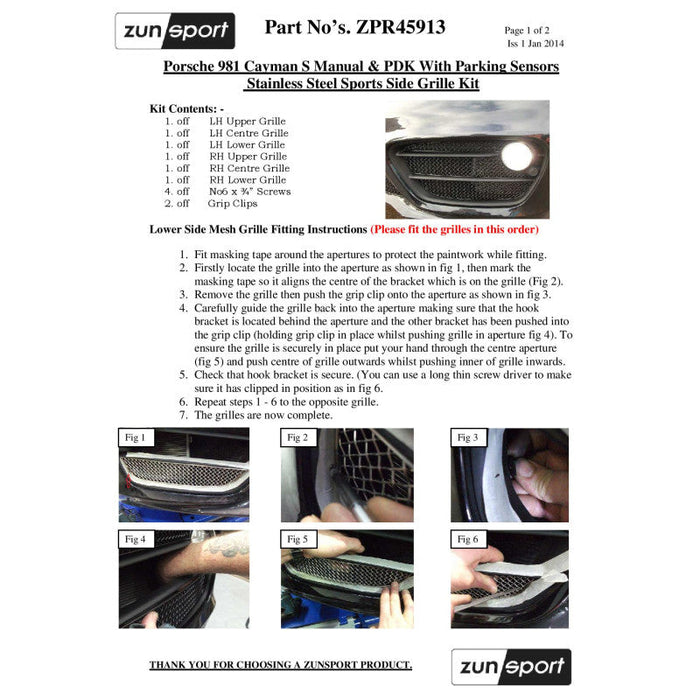 zunsport

Part No's. ZPR45913

Page 1 of 2
Iss 1 Jan 2014

Porsche 981 Cayman S Manual & PDK With Parking Sensors
Stainless Steel Sports Side Grille Kit

Kit Contents: -
1. off LH Upper Grille
1. off LH Centre Grille
1. off LH Lower Grille
1. off RH Upper Grille
1. off RH Centre Grille
1. off RH Lower Grille
4. off No6 x ¾" Screws
2. off Grip Clips

Lower Side Mesh Grille Fitting Instructions (Please fit the grilles in this order)

1. Fit masking tape around the apertures to protect the paintwork while fitting.
2. Firstly locate the grille into the aperture as shown in fig 1, then mark the masking tape so it aligns the centre of the bracket which is on the grille (Fig 2).
3. Remove the grille then push the grip clip onto the aperture as shown in fig 3.
4. Carefully guide the grille back into the aperture making sure that the hook bracket is located behind the aperture and the other bracket has been pushed into the grip clip (holding grip clip in place whilst pushing grille in aperture fig 4). To ensure the grille is securely in place put your hand through the centre aperture (fig 5) and push centre of grille outwards whilst pushing inner of grille inwards.
5. Check that hook bracket is secure. (You can use a long thin screw driver to make sure it has clipped in position as in fig 6.
6. Repeat steps 1 - 6 to the opposite grille.
7. The grilles are now complete.

Fig 1
Fig 2
Fig 3
Fig 4
Fig 5
Fig 6

THANK YOU FOR CHOOSING A ZUNSPORT PRODUCT.

zunsport