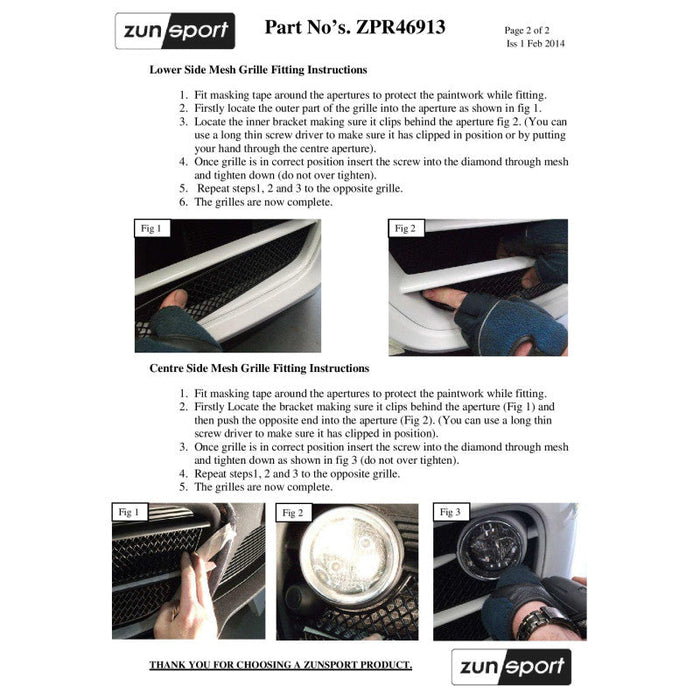 zunsport

Part No's. ZPR46913

Page 2 of 2
Iss 1 Feb 2014

Lower Side Mesh Grille Fitting Instructions

1. Fit masking tape around the apertures to protect the paintwork while fitting.
2. Firstly locate the outer part of the grille into the aperture as shown in fig 1.
3. Locate the inner bracket making sure it clips behind the aperture fig 2. (You can use a long thin screw driver to make sure it has clipped in position or by putting your hand through the centre aperture).
4. Once grille is in correct position insert the screw into the diamond through mesh and tighten down (do not over tighten).
5. Repeat steps1, 2 and 3 to the opposite grille.
6. The grilles are now complete.

Fig 1

Fig 2

Centre Side Mesh Grille Fitting Instructions

1. Fit masking tape around the apertures to protect the paintwork while fitting.
2. Firstly Locate the bracket making sure it clips behind the aperture (Fig 1) and then push the opposite end into the aperture (Fig 2). (You can use a long thin screw driver to make sure it has clipped in position).
3. Once grille is in correct position insert the screw into the diamond through mesh and tighten down as shown in fig 3 (do not over tighten).
4. Repeat steps1, 2 and 3 to the opposite grille.
5. The grilles are now complete.

Fig 1

Fig 2

Fig 3

THANK YOU FOR CHOOSING A ZUNSPORT PRODUCT.

zunsport