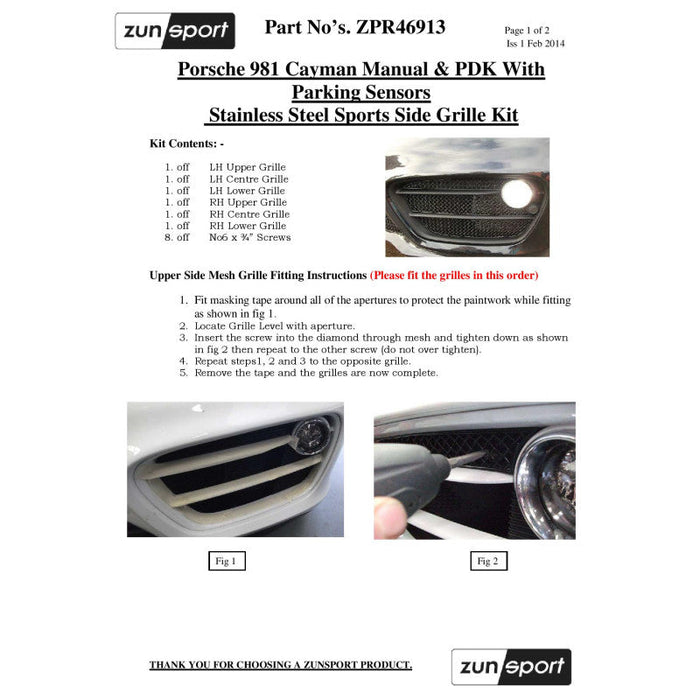 zunsport

Part No's. ZPR46913

Page 1 of 2
Iss 1 Feb 2014

Porsche 981 Cayman Manual & PDK With Parking Sensors
Stainless Steel Sports Side Grille Kit

Kit Contents: -

1. off LH Upper Grille
1. off LH Centre Grille
1. off LH Lower Grille
1. off RH Upper Grille
1. off RH Centre Grille
1. off RH Lower Grille
8. off No6 x ¾" Screws

Upper Side Mesh Grille Fitting Instructions (Please fit the grilles in this order)

1. Fit masking tape around all of the apertures to protect the paintwork while fitting as shown in fig 1.
2. Locate Grille Level with aperture.
3. Insert the screw into the diamond through mesh and tighten down as shown in fig 2 then repeat to the other screw (do not over tighten).
4. Repeat steps1, 2 and 3 to the opposite grille.
5. Remove the tape and the grilles are now complete.

Fig 1

Fig 2

THANK YOU FOR CHOOSING A ZUNSPORT PRODUCT.

zunsport