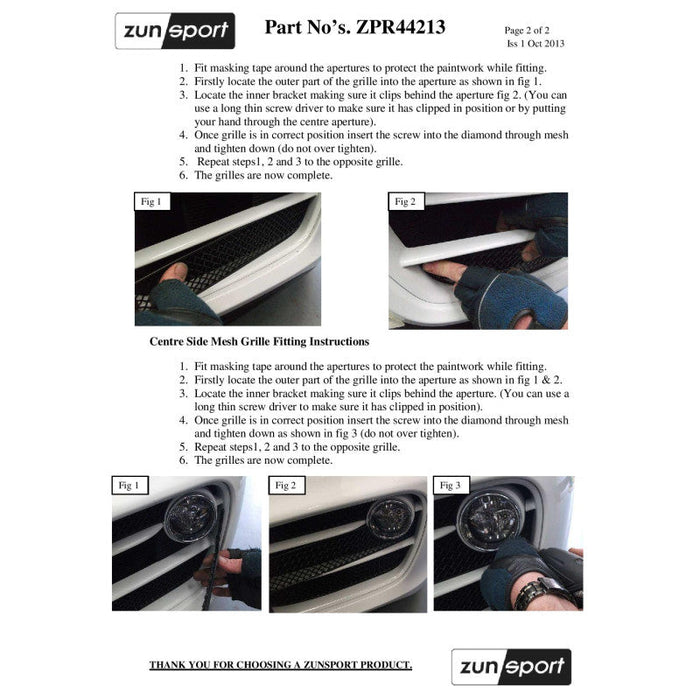 zunsport

Part No's. ZPR44213

Page 2 of 2
Iss 1 Oct 2013

1. Fit masking tape around the apertures to protect the paintwork while fitting.
2. Firstly locate the outer part of the grille into the aperture as shown in fig 1.
3. Locate the inner bracket making sure it clips behind the aperture fig 2. (You can use a long thin screw driver to make sure it has clipped in position or by putting your hand through the centre aperture).
4. Once grille is in correct position insert the screw into the diamond through mesh and tighten down (do not over tighten).
5. Repeat steps1, 2 and 3 to the opposite grille.
6. The grilles are now complete.

Fig 1

Fig 2

Centre Side Mesh Grille Fitting Instructions

1. Fit masking tape around the apertures to protect the paintwork while fitting.
2. Firstly locate the outer part of the grille into the aperture as shown in fig 1 & 2.
3. Locate the inner bracket making sure it clips behind the aperture. (You can use a long thin screw driver to make sure it has clipped in position).
4. Once grille is in correct position insert the screw into the diamond through mesh and tighten down as shown in fig 3 (do not over tighten).
5. Repeat steps1, 2 and 3 to the opposite grille.
6. The grilles are now complete.

Fig 1

Fig 2

Fig 3

THANK YOU FOR CHOOSING A ZUNSPORT PRODUCT.

zunsport