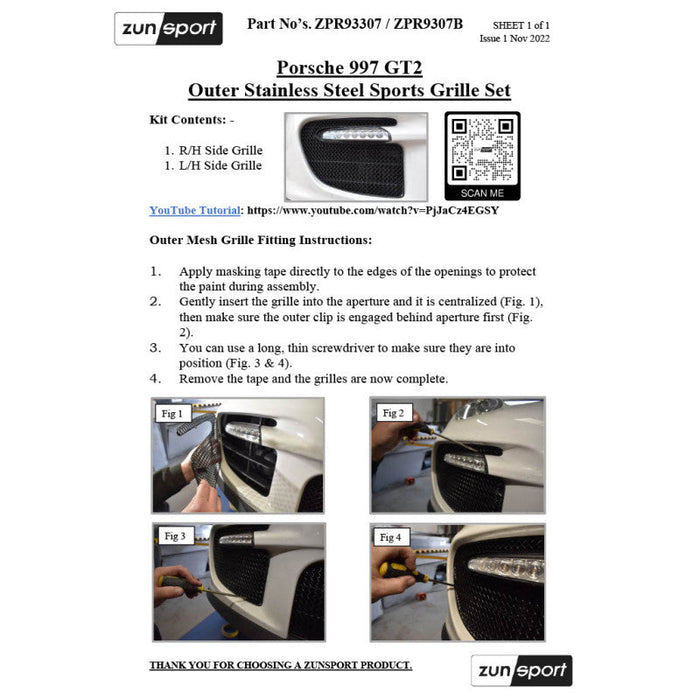 zunsport

Part No's. ZPR93307 / ZPR9307B

SHEET 1 of 1
Issue 1 Nov 2022

Porsche 997 GT2
Outer Stainless Steel Sports Grille Set

Kit Contents: -

1. R/H Side Grille
1. L/H Side Grille

SCAN ME

YouTube Tutorial: https://www.youtube.com/watch?v=PjJaCz4EGSY

Outer Mesh Grille Fitting Instructions:

1. Apply masking tape directly to the edges of the openings to protect the paint during assembly.
2. Gently insert the grille into the aperture and it is centralized (Fig. 1), then make sure the outer clip is engaged behind aperture first (Fig. 2).
3. You can use a long, thin screwdriver to make sure they are into position (Fig. 3 & 4).
4. Remove the tape and the grilles are now complete.

Fig 1

Fig 2

Fig 3

Fig 4

THANK YOU FOR CHOOSING A ZUNSPORT PRODUCT.

zunsport