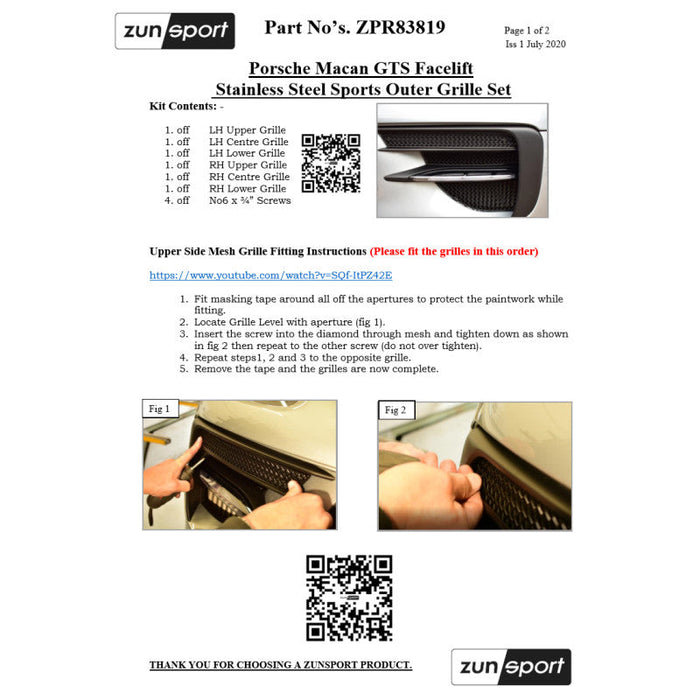 zunsport

Part No's. ZPR83819

Page 1 of 2
Iss 1 July 2020

Porsche Macan GTS Facelift
Stainless Steel Sports Outer Grille Set

Kit Contents: -

1. off LH Upper Grille
1. off LH Centre Grille
1. off LH Lower Grille
1. off RH Upper Grille
1. off RH Centre Grille
1. off RH Lower Grille
4. off No6 x ¾" Screws

Upper Side Mesh Grille Fitting Instructions (Please fit the grilles in this order)

https://www.youtube.com/watch?v=SQf-ItPZ42E

1. Fit masking tape around all off the apertures to protect the paintwork while fitting.
2. Locate Grille Level with aperture (fig 1).
3. Insert the screw into the diamond through mesh and tighten down as shown in fig 2 then repeat to the other screw (do not over tighten).
4. Repeat steps1, 2 and 3 to the opposite grille.
5. Remove the tape and the grilles are now complete.

Fig 1

Fig 2

THANK YOU FOR CHOOSING A ZUNSPORT PRODUCT.

zunsport